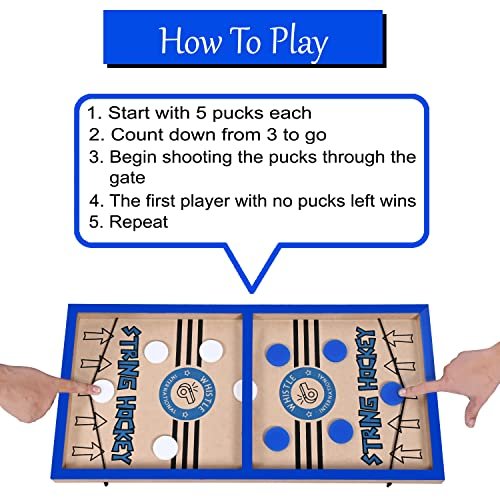 How To Play

1. Start with 5 pucks each
2. Count down from 3 to go
3. Begin shooting the pucks through the gate
4. The first player with no pucks left wins
5. Repeat

STRING HOCKEY
WHISTLE INTERNATIONAL
WHISTLE INTERNATIONAL
STRING HOCKEY